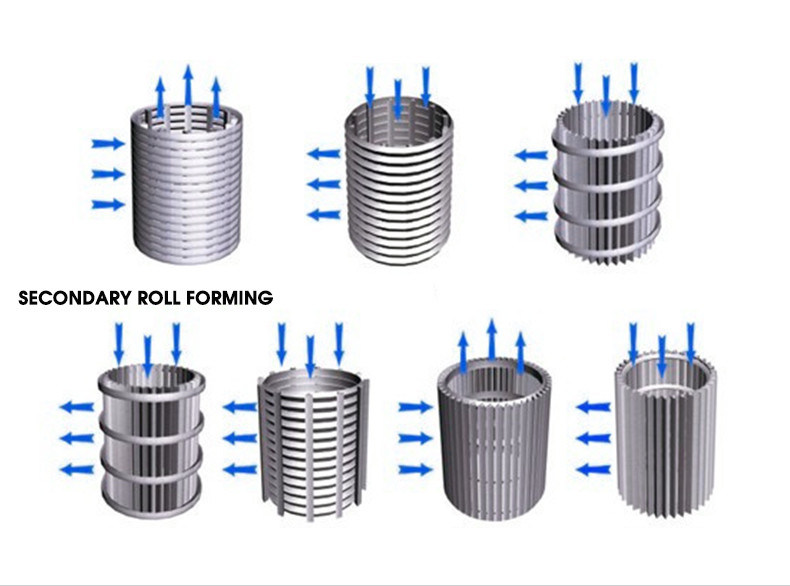 SECONDARY ROLL FORMING